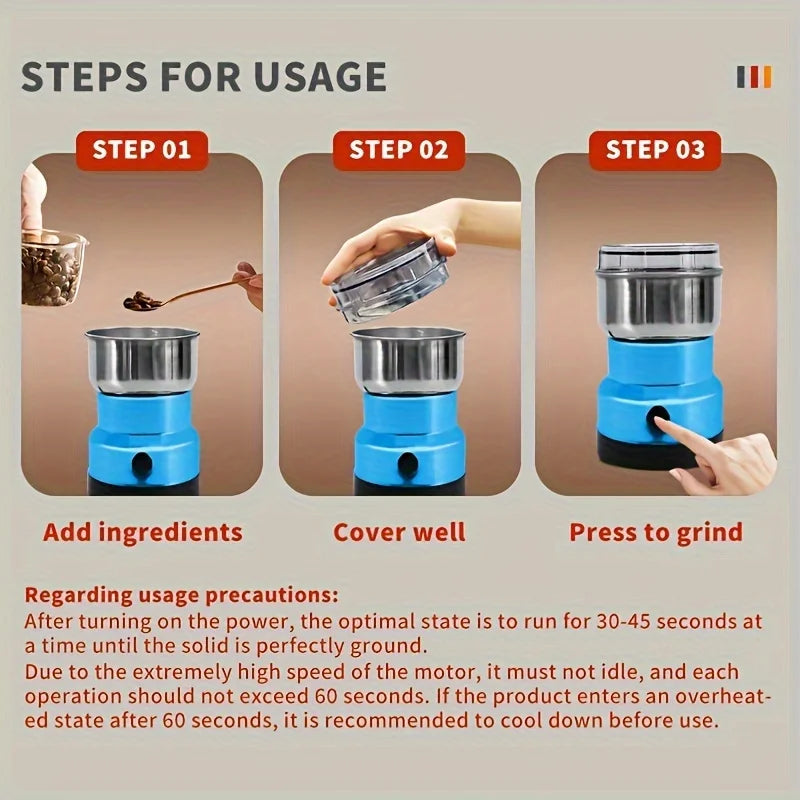 STEPS FOR USAGE

STEP 01

STEP 02

STEP 03

Add ingredients

Cover well

Press to grind

Regarding usage precautions:
After turning on the power, the optimal state is to run for 30-45 seconds at a time until the solid is perfectly ground.
Due to the extremely high speed of the motor, it must not idle, and each operation should not exceed 60 seconds. If the product enters an overheated state after 60 seconds, it is recommended to cool down before use.