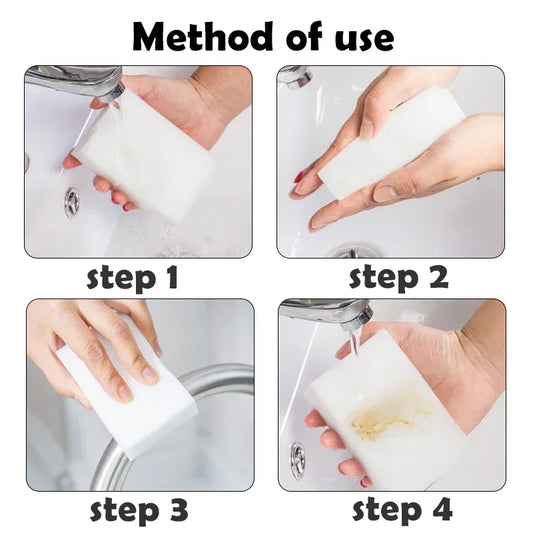 Method of use

step 1

step 2

step 3

step 4